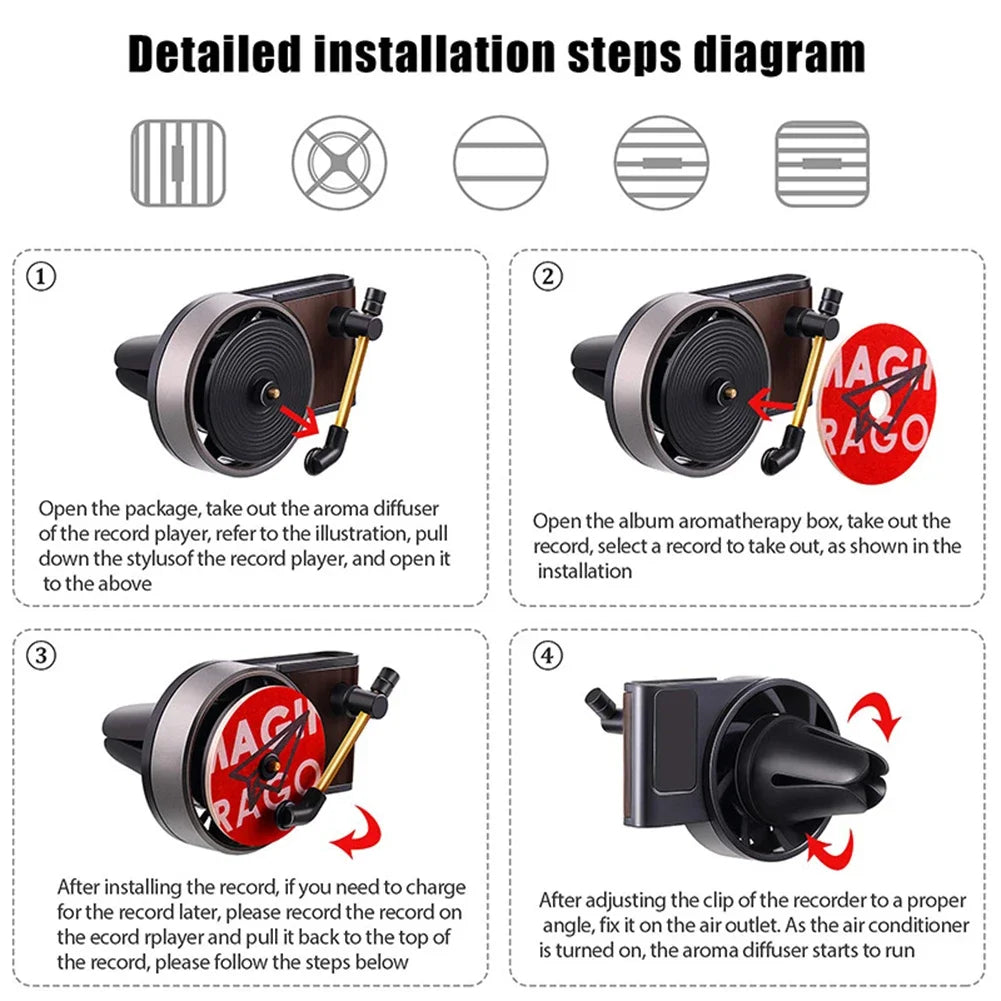 Detailed installation steps diagram

①

Open the package, take out the aroma diffuser of the record player, refer to the illustration, pull down the stylusof the record player, and open it to the above

②

MAGI RAGO

Open the album aromatherapy box, take out the record, select a record to take out, as shown in the installation

③

MAGI RAGO

After installing the record, if you need to charge for the record later, please record the record on the ecord rplayer and pull it back to the top of the record, please follow the steps below

④

After adjusting the clip of the recorder to a proper angle, fix it on the air outlet. As the air conditioner is turned on, the aroma diffuser starts to run